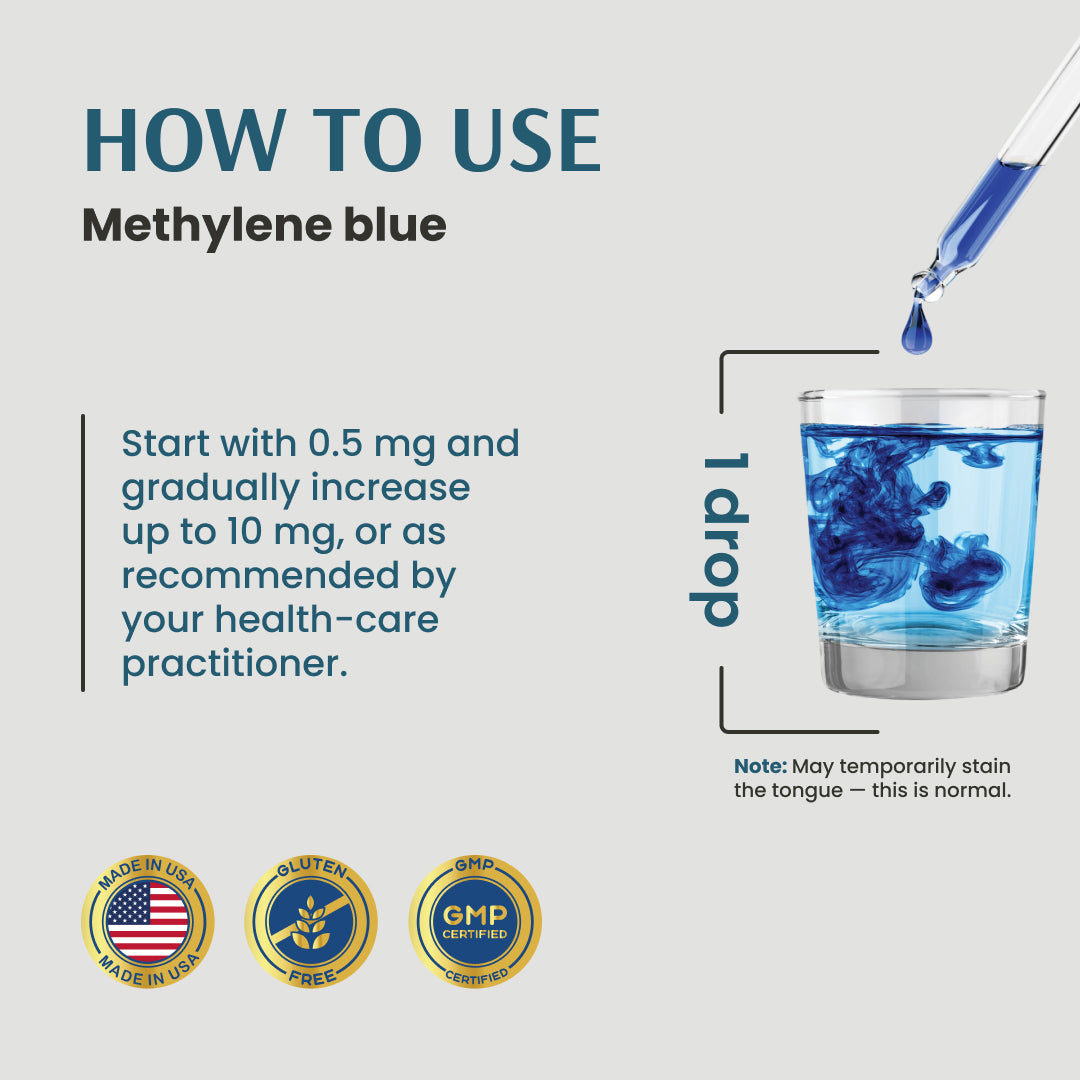 HOW TO USE
Methylene blue

Start with 0.5 mg and gradually increase up to 10 mg, or as recommended by your health-care practitioner.

1 drop

Note: May temporarily stain the tongue — this is normal.

MADE IN USA
MADE IN USA

GLUTEN
FREE

GMP
GMP
CERTIFIED
CERTIFIED